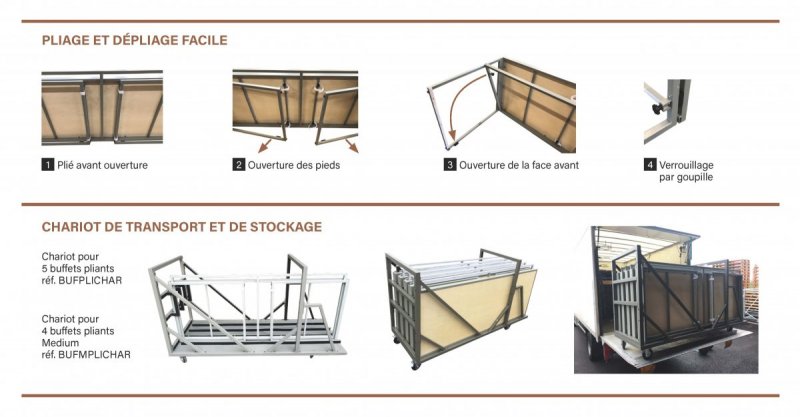 PLIAGE ET DÉPLIAGE FACILE

1 Plié avant ouverture

2 Ouverture des pieds

3 Ouverture de la face avant

4 Verrouillage par goupille

CHARIOT DE TRANSPORT ET DE STOCKAGE

Chariot pour 5 buffets pliants réf. BUFPLICHAR

Chariot pour 4 buffets pliants Medium réf. BUFMPLICHAR